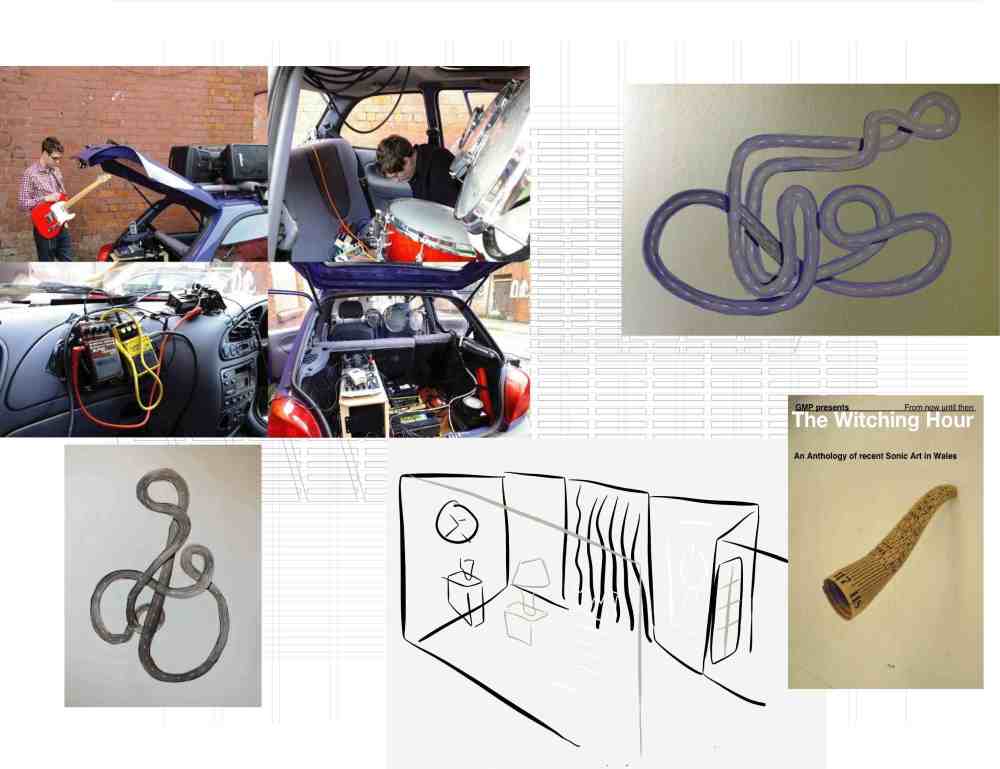 GMP presents

From now until then

The Witching Hour

An Anthology of recent Sonic Art in Wales